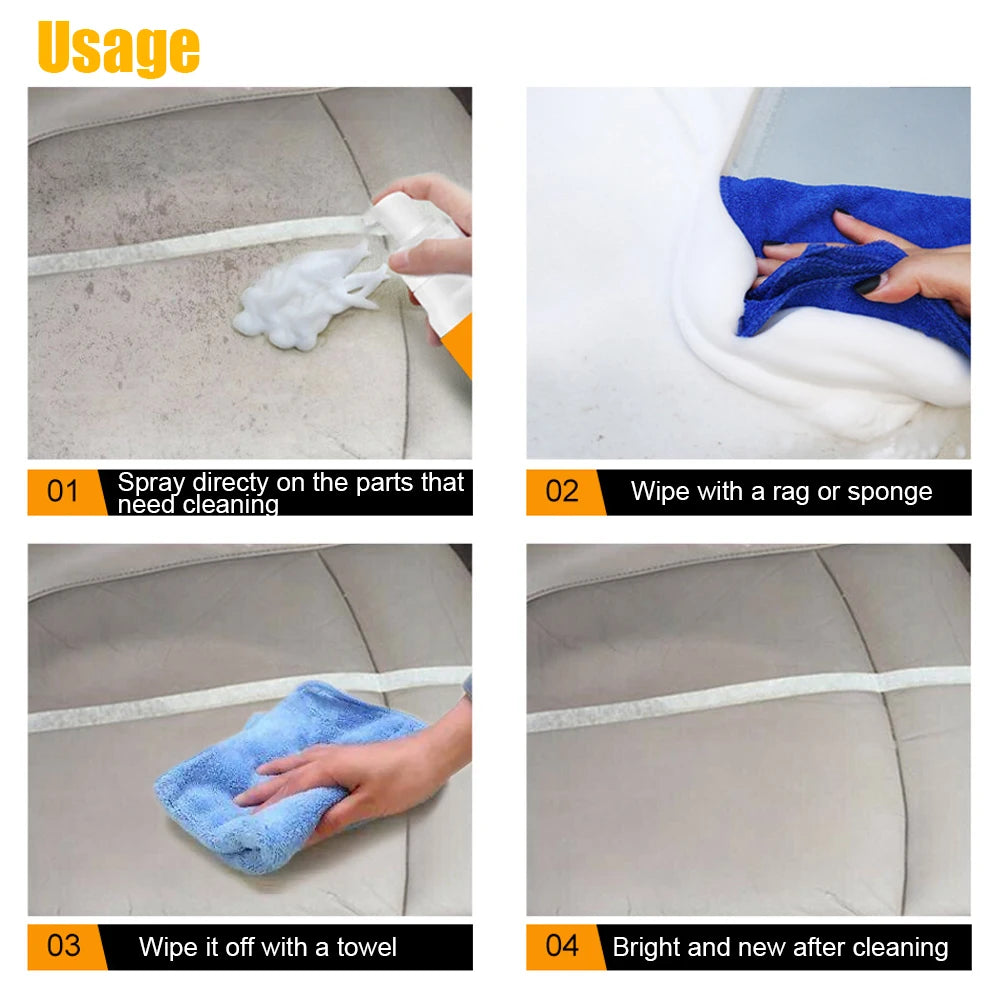 Usage

01 Spray directy on the parts that need cleaning

02 Wipe with a rag or sponge

03 Wipe it off with a towel

04 Bright and new after cleaning