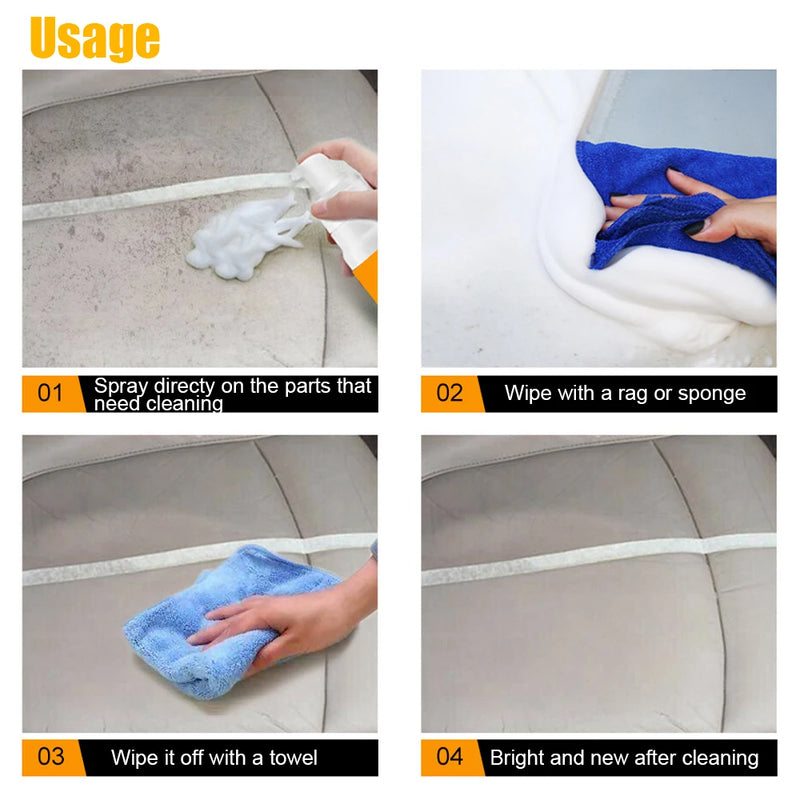 Usage

01 Spray directy on the parts that need cleaning

02 Wipe with a rag or sponge

03 Wipe it off with a towel

04 Bright and new after cleaning